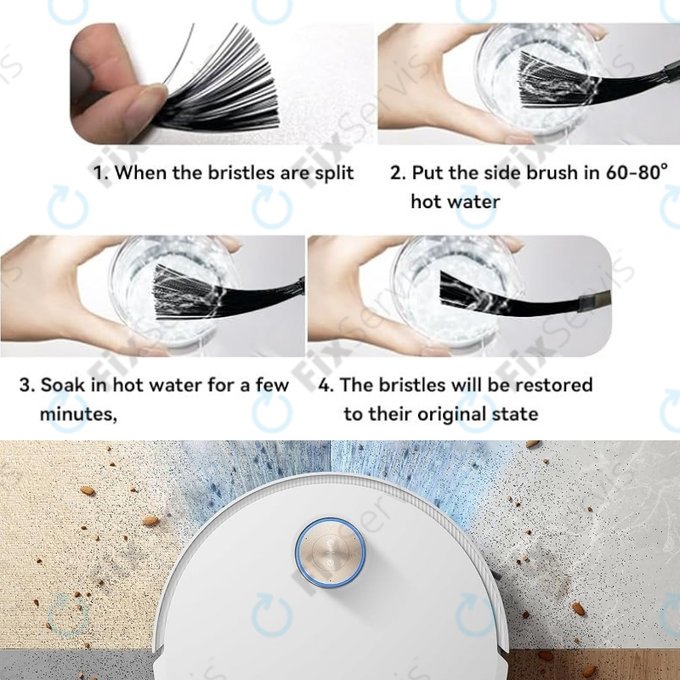 1. When the bristles are split

2. Put the side brush in 60-80° hot water

3. Soak in hot water for a few minutes,

4. The bristles will be restored to their original state

FixServis