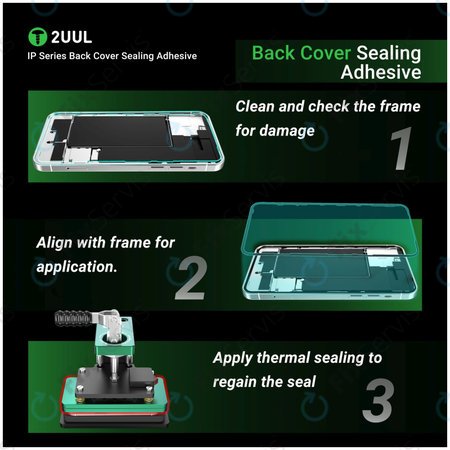 2UUL
IP Series Back Cover Sealing Adhesive

Back Cover Sealing Adhesive

Clean and check the frame for damage

1

Align with frame for application.

2

Apply thermal sealing to regain the seal

3