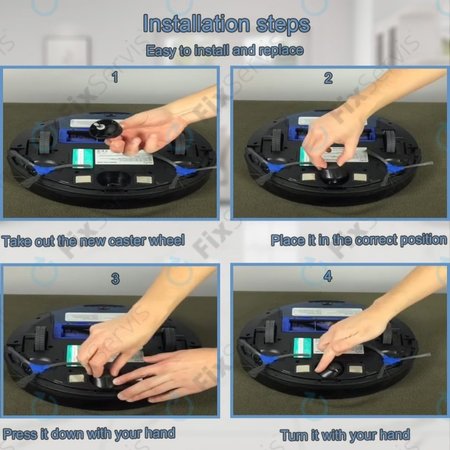 Installation steps

Easy to install and replace

1

2

Take out the new caster wheel

Place it in the correct position

3

4

Press it down with your hand

Turn it with your hand

FixServis